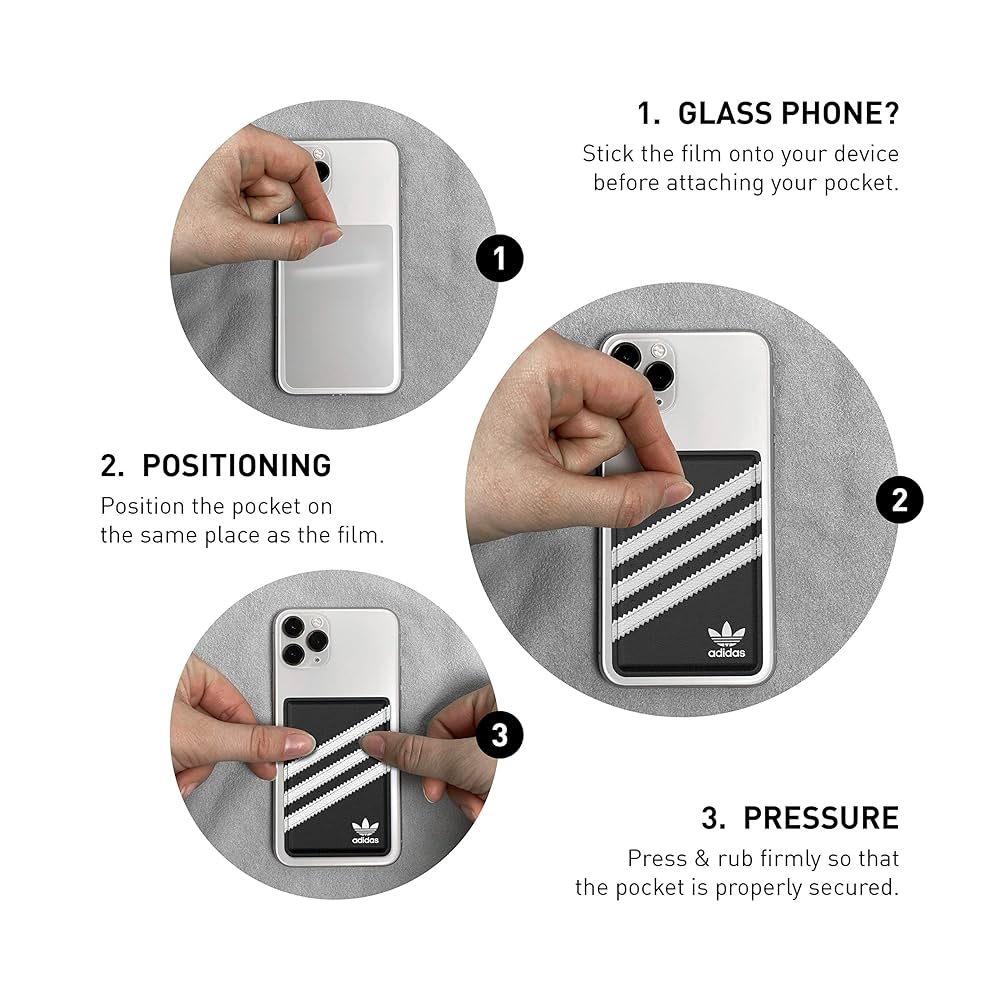 1. GLASS PHONE?
Stick the film onto your device before attaching your pocket.

1

2. POSITIONING
Position the pocket on the same place as the film.

2

adidas

3

adidas

3. PRESSURE
Press & rub firmly so that the pocket is properly secured.